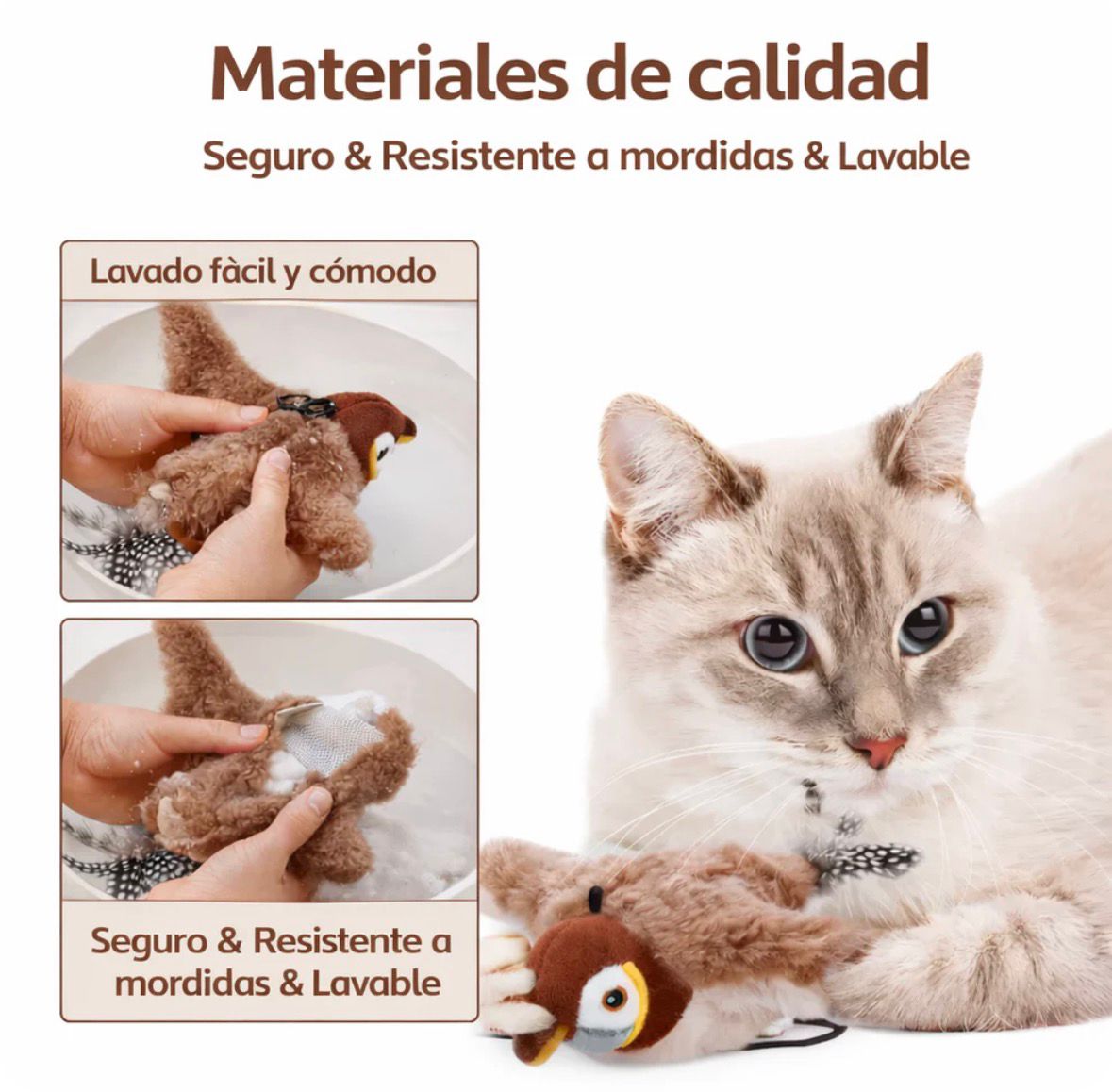 Materiales de calidad

Seguro & Resistente a mordidas & Lavable

Lavado fàcil y cómodo

Seguro & Resistente a mordidas & Lavable